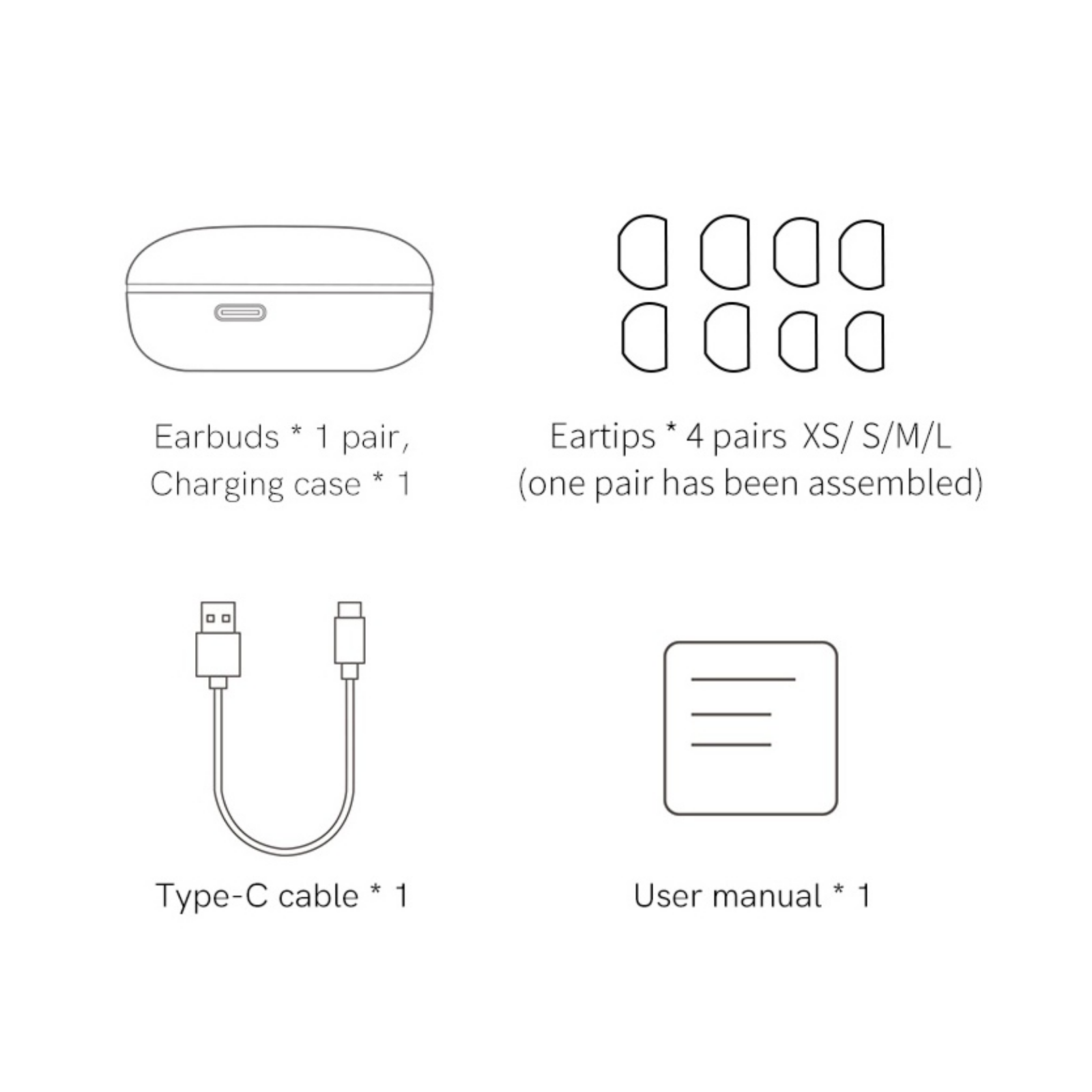 Earbuds * 1 pair,
Charging case * 1

Eartips * 4 pairs XS/ S/M/L
(one pair has been assembled)

Type-C cable * 1

User manual * 1